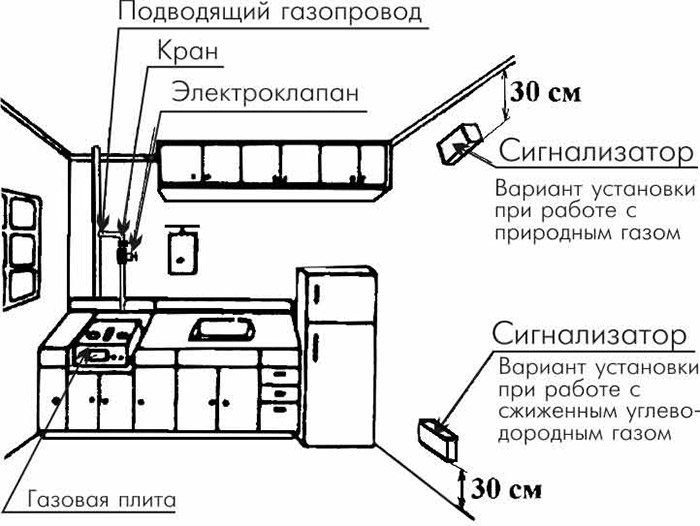 Подводящий газопровод

Кран

Электроклапан

30 см

Сигнализатор

Вариант установки при работе с природным газом

Сигнализатор

Вариант установки при работе с сжиженным углеводородным газом

30 см

Газовая плита